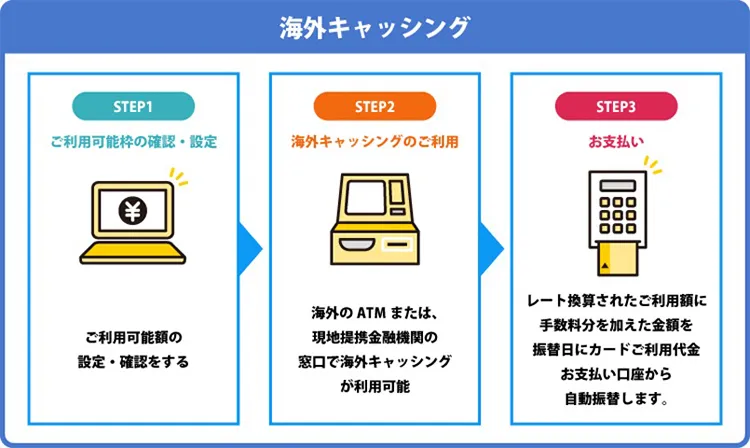 海外キャッシング

STEP1
ご利用可能枠の確認・設定

¥

ご利用可能額の設定・確認をする

STEP2
海外キャッシングのご利用

海外の ATM または、現地提携金融機関の窓口で海外キャッシングが利用可能

STEP3
お支払い

レート換算されたご利用額に手数料分を加えた金額を振替日にカードご利用代金お支払い口座から自動振替します。